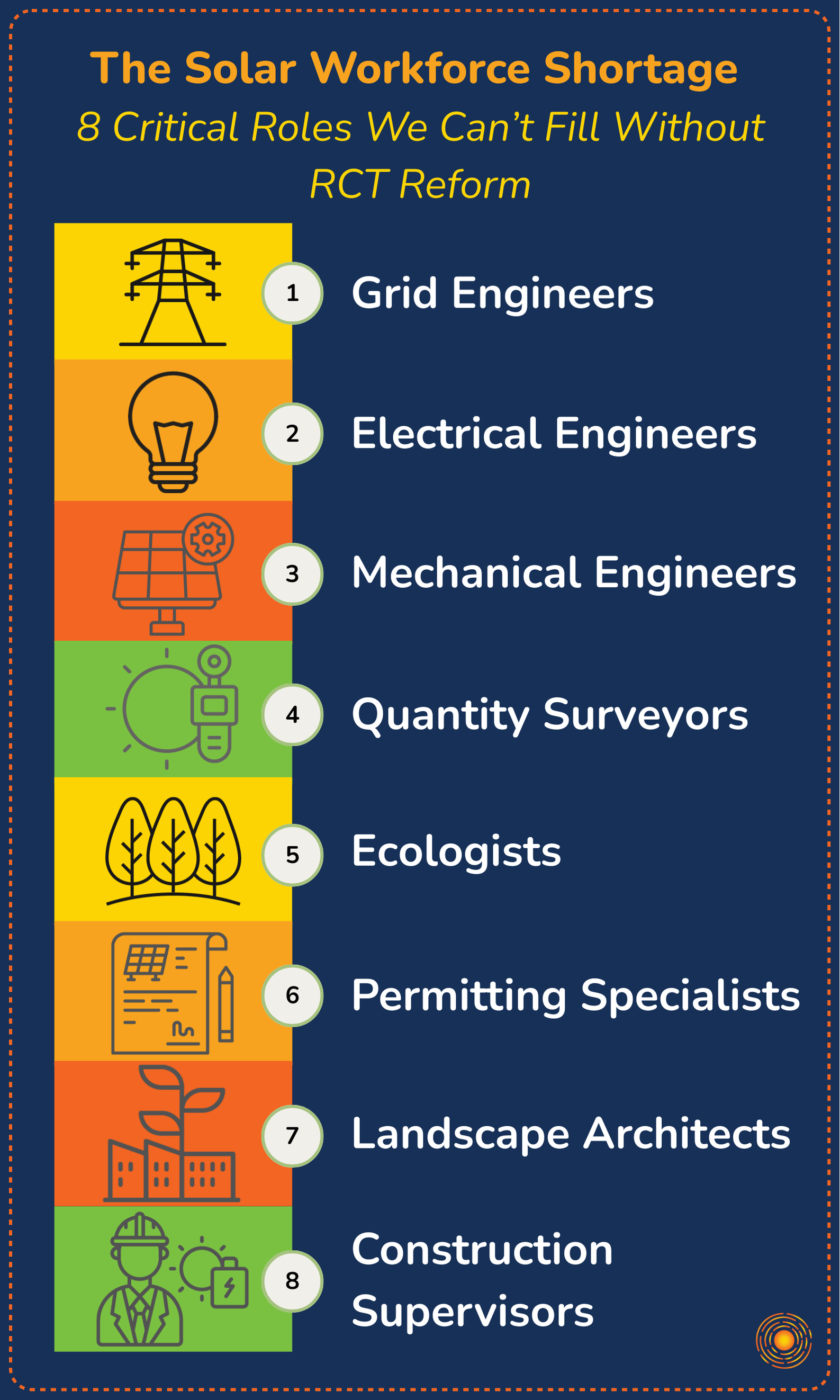 The Solar Workforce Shortage

8 Critical Roles We Can't Fill Without RCT Reform

1 Grid Engineers

2 Electrical Engineers

3 Mechanical Engineers

4 Quantity Surveyors

5 Ecologists

6 Permitting Specialists

7 Landscape Architects

8 Construction Supervisors